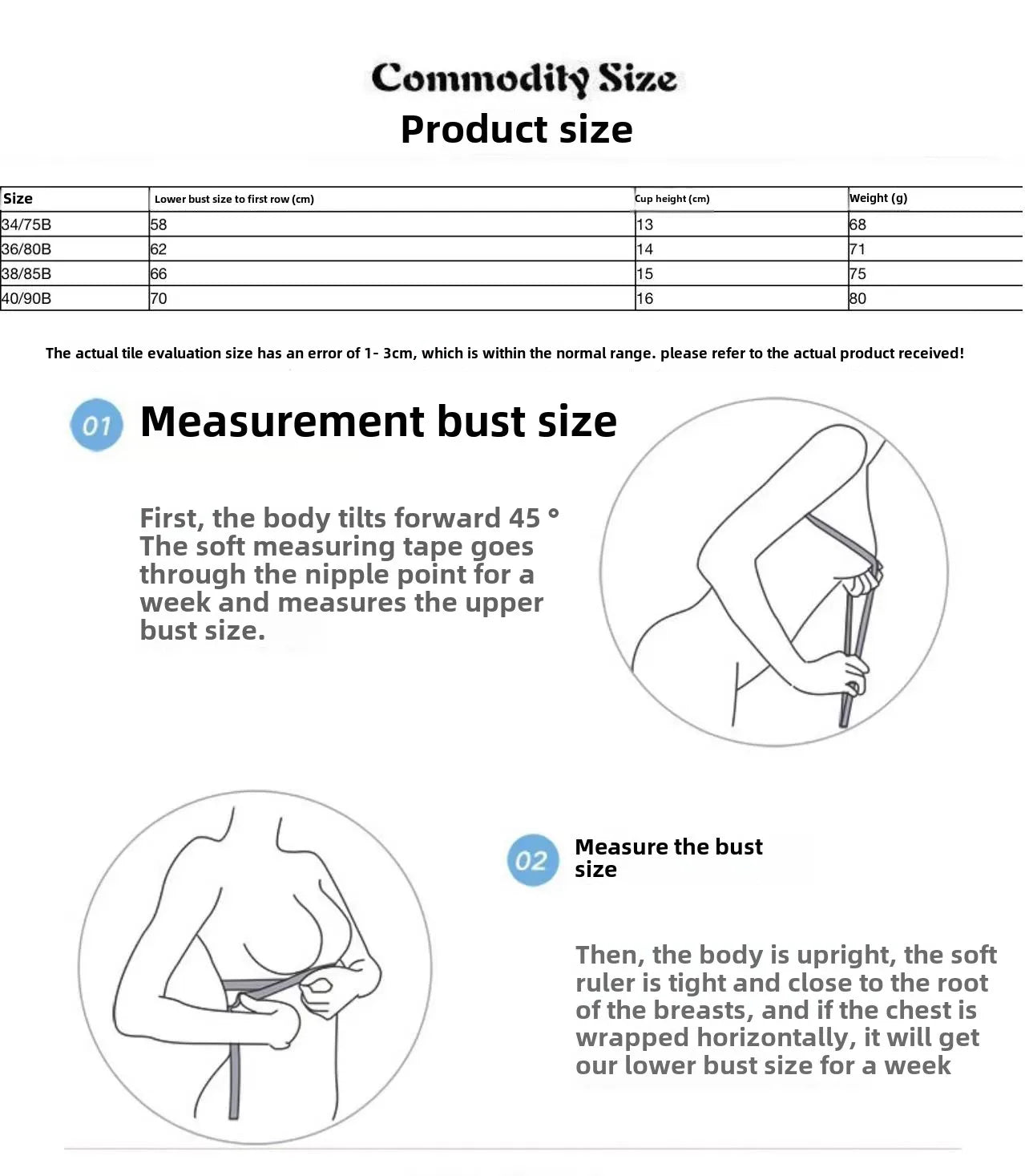 Commodity Size
Product size

| Size | Lower bust size to first row (cm) | Cup height (cm) | Weight (g) |
|---|---|---|---|
| 34/75B | 58 | 13 | 68 |
| 36/80B | 62 | 14 | 71 |
| 38/85B | 66 | 15 | 75 |
| 40/90B | 70 | 16 | 80 |

The actual tile evaluation size has an error of 1- 3cm, which is within the normal range. please refer to the actual product received!

01 Measurement bust size

First, the body tilts forward 45 ° The soft measuring tape goes through the nipple point for a week and measures the upper bust size.

02 Measure the bust size

Then, the body is upright, the soft ruler is tight and close to the root of the breasts, and if the chest is wrapped horizontally, it will get our lower bust size for a week